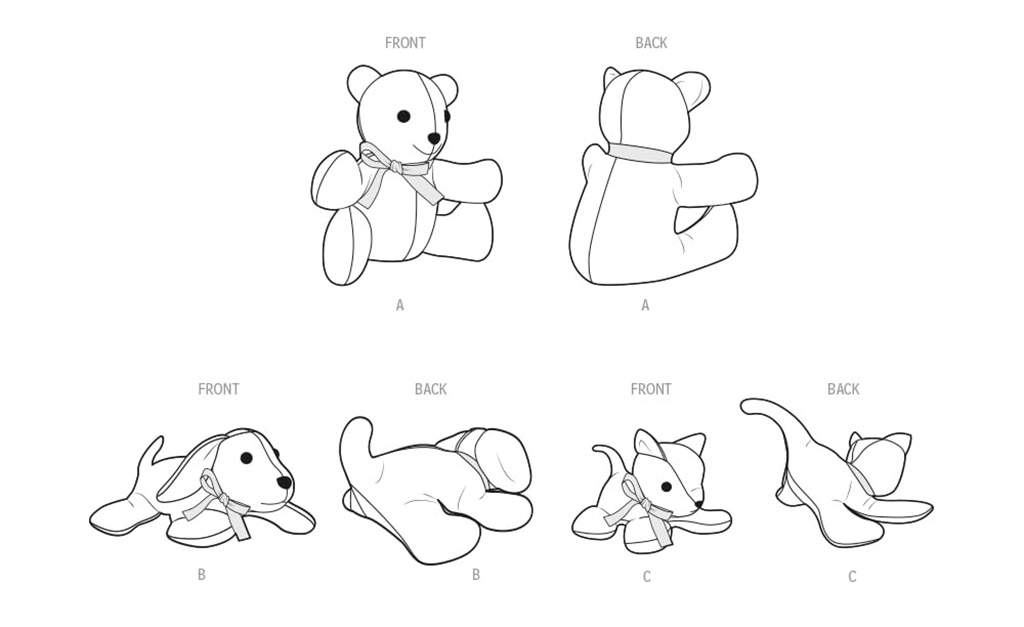 FRONT

BACK

A

A

FRONT

BACK

FRONT

BACK

B

B

C

C